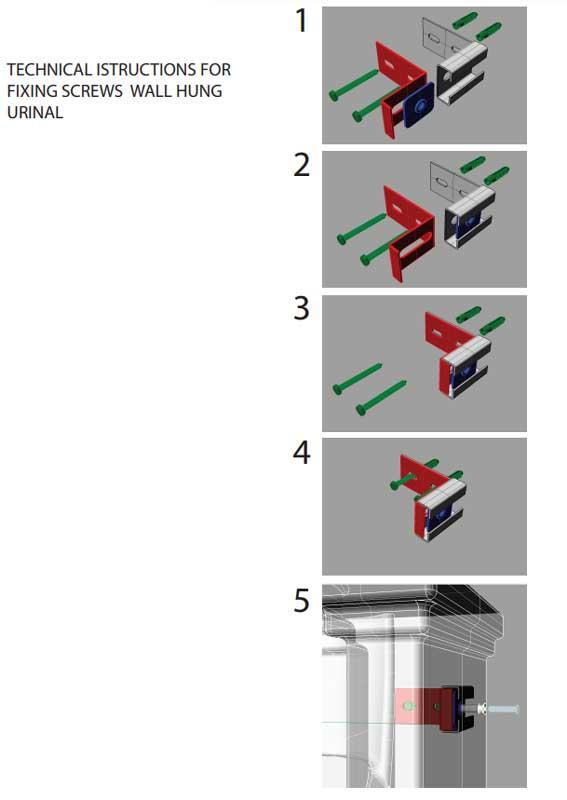 TECHNICAL ISTRUCTIONS FOR FIXING SCREWS WALL HUNG URINAL

1

2

3

4

5