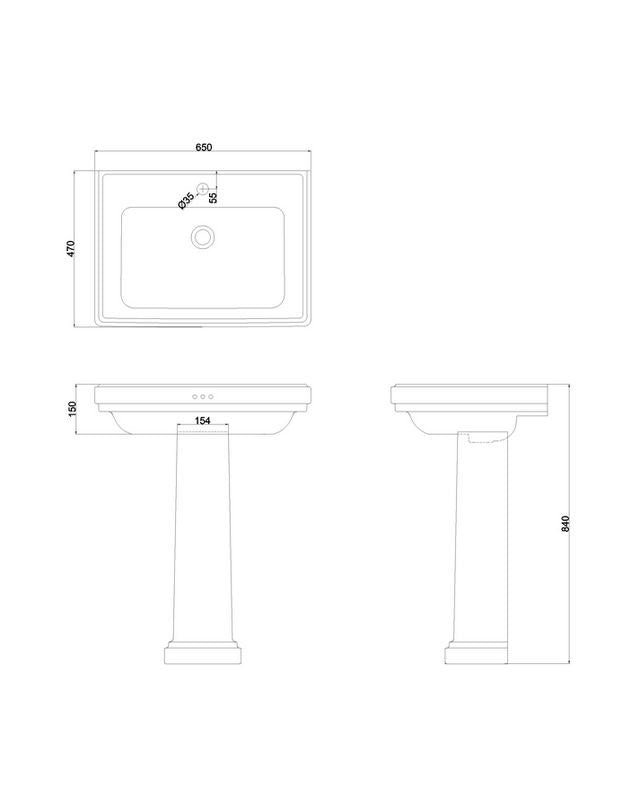 650

Ø35

55

470

150

154

840